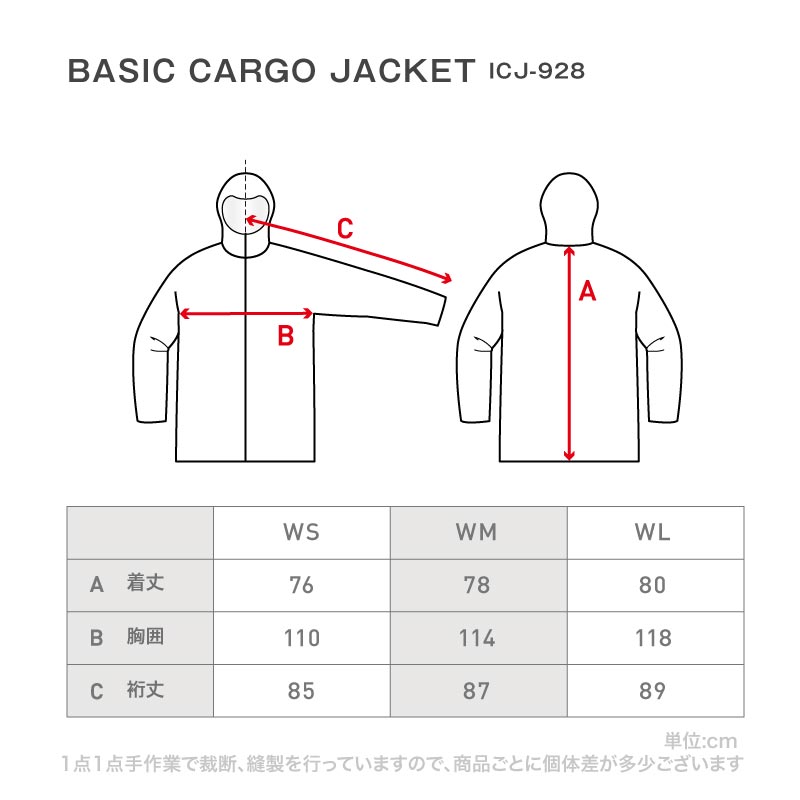 BASIC CARGO JACKET ICJ-928

C

B

A

|  | WS | WM | WL |
|---|---|---|---|
| A 着丈 | 76 | 78 | 80 |
| B 胸囲 | 110 | 114 | 118 |
| C 裄丈 | 85 | 87 | 89 |

単位:cm

1点1点手作業で裁断、縫製を行っていますので、商品ごとに個体差が多少ございます