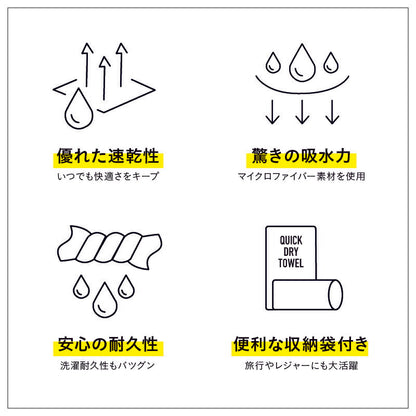 優れた速乾性
いつでも快適さをキープ

驚きの吸水力
マイクロファイバー素材を使用

安心の耐久性
洗濯耐久性もバツグン

QUICK DRY TOWEL

便利な収納袋付き
旅行やレジャーにも大活躍