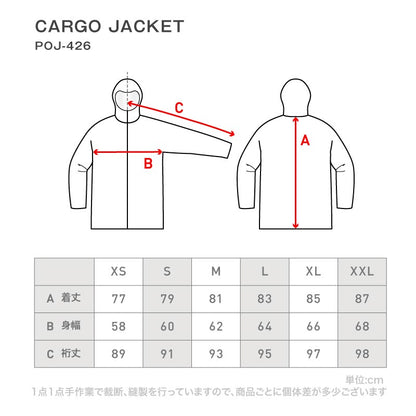 CARGO JACKET
POJ-426

C

B

A

|  | XS | S | M | L | XL | XXL |
|---|---|---|---|---|---|---|
| A 着丈 | 77 | 79 | 81 | 83 | 85 | 87 |
| B 身幅 | 58 | 60 | 62 | 64 | 66 | 68 |
| C 裄丈 | 89 | 91 | 93 | 95 | 97 | 98 |

単位:cm
1点1点手作業で裁断、縫製を行っていますので、商品ごとに個体差が多少ございます