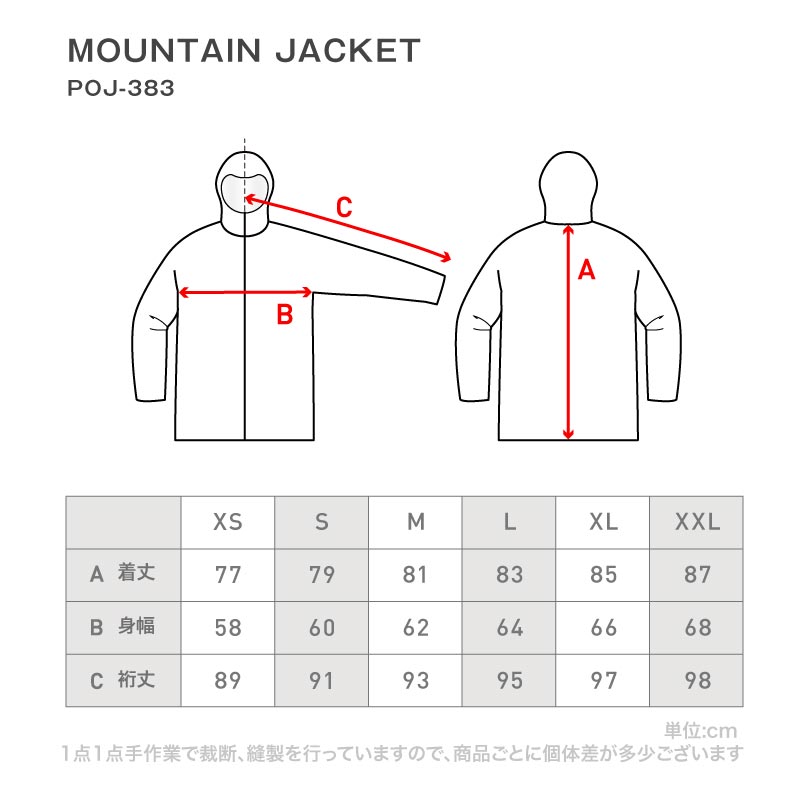 MOUNTAIN JACKET
POJ-383

C

B

A

|  | XS | S | M | L | XL | XXL |
|---|---|---|---|---|---|---|
| A 着丈 | 77 | 79 | 81 | 83 | 85 | 87 |
| B 身幅 | 58 | 60 | 62 | 64 | 66 | 68 |
| C 裄丈 | 89 | 91 | 93 | 95 | 97 | 98 |

単位:cm
1点1点手作業で裁断、縫製を行っていますので、商品ごとに個体差が多少ございます