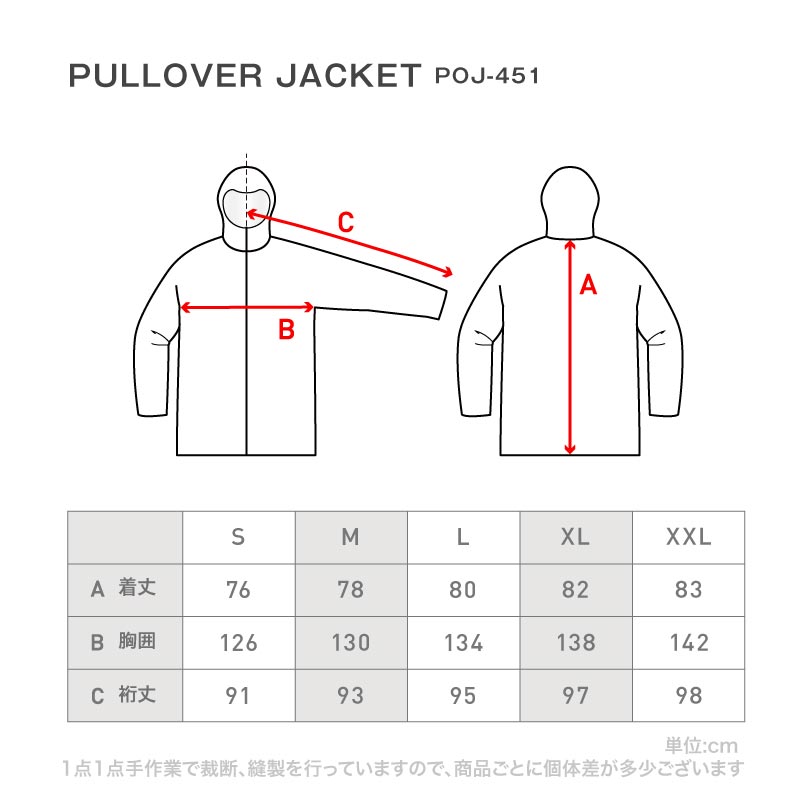 PULLOVER JACKET POJ-451

C

B

A

|  | S | M | L | XL | XXL |
|---|---|---|---|---|---|
| A 着丈 | 76 | 78 | 80 | 82 | 83 |
| B 胸囲 | 126 | 130 | 134 | 138 | 142 |
| C 裄丈 | 91 | 93 | 95 | 97 | 98 |

単位:cm

1点1点手作業で裁断、縫製を行っていますので、商品ごとに個体差が多少ございます