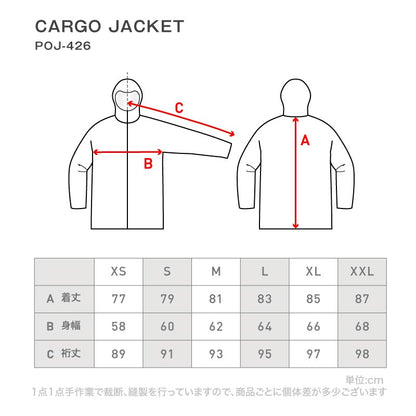 CARGO JACKET
POJ-426

C
B
A

| | XS | S | M | L | XL | XXL |
|---|---|---|---|---|---|---|
| A 着丈 | 77 | 79 | 81 | 83 | 85 | 87 |
| B 身幅 | 58 | 60 | 62 | 64 | 66 | 68 |
| C 裄丈 | 89 | 91 | 93 | 95 | 97 | 98 |

単位:cm
1点1点手作業で裁断、縫製を行っていますので、商品ごとに個体差が多少ございます