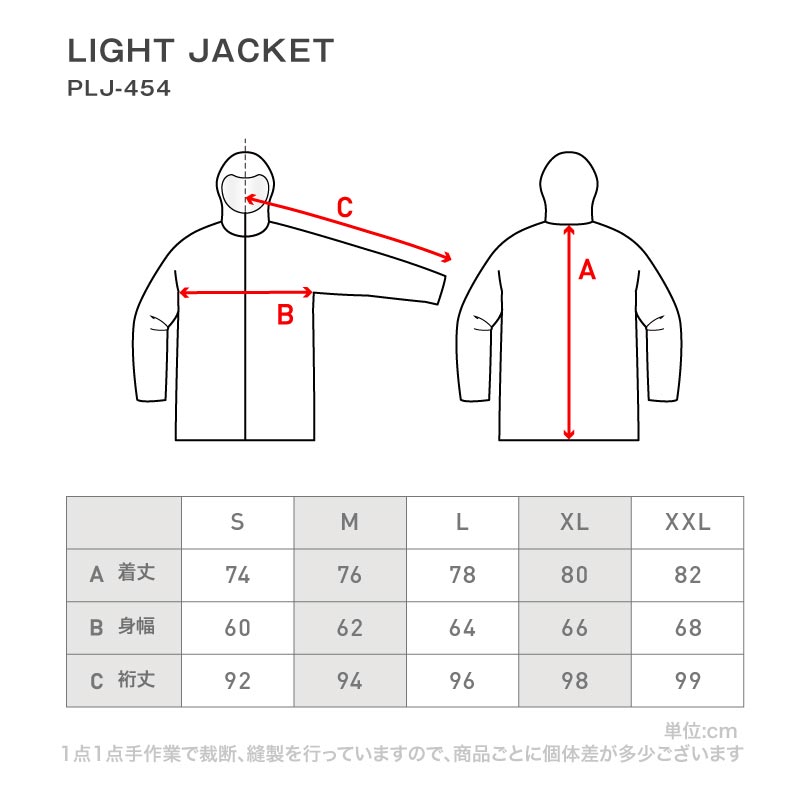 LIGHT JACKET
PLJ-454

C

B

A

|  | S | M | L | XL | XXL |
|---|---|---|---|---|---|
| A 着丈 | 74 | 76 | 78 | 80 | 82 |
| B 身幅 | 60 | 62 | 64 | 66 | 68 |
| C 裄丈 | 92 | 94 | 96 | 98 | 99 |

単位:cm
1点1点手作業で裁断、縫製を行っていますので、商品ごとに個体差が多少ございます