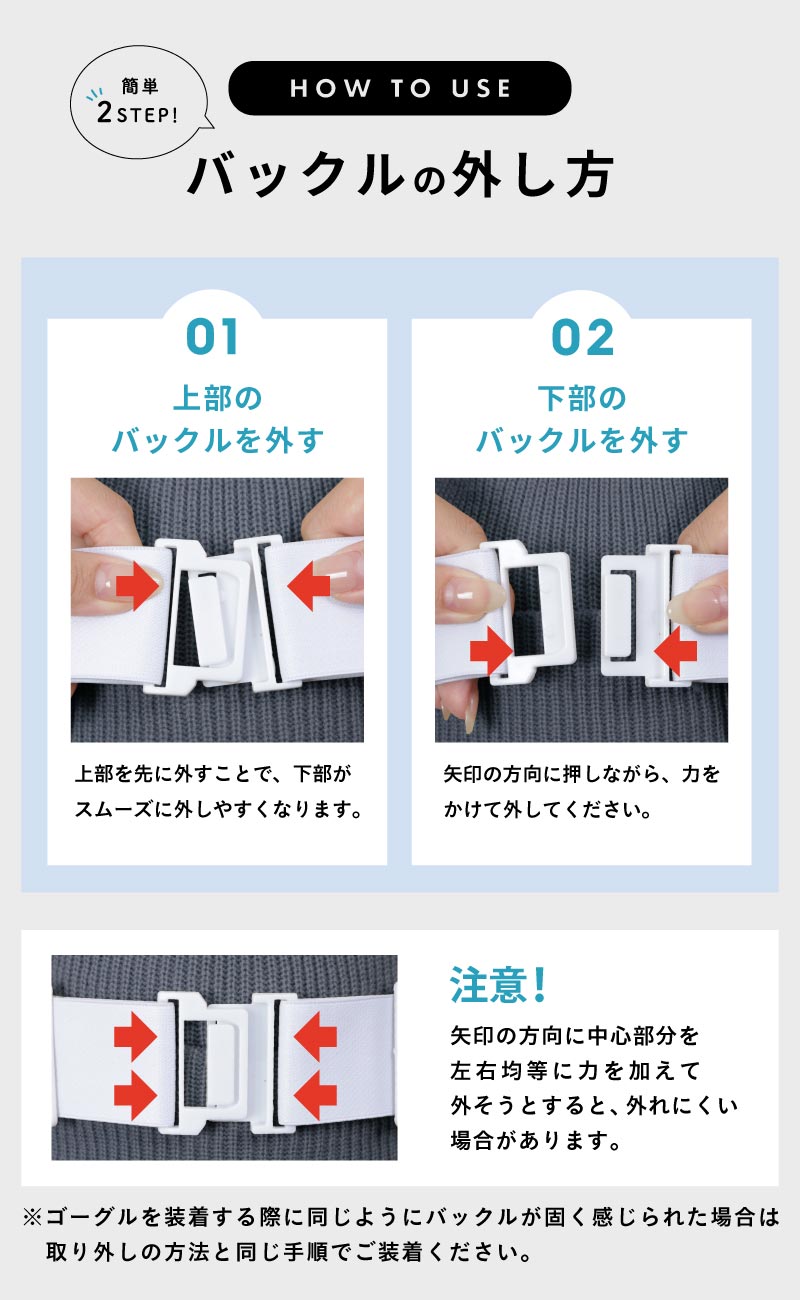 簡単
2STEP!

HOW TO USE

バックルの外し方

01
上部の
バックルを外す

上部を先に外すことで、下部がスムーズに外しやすくなります。

02
下部の
バックルを外す

矢印の方向に押しながら、力をかけて外してください。

注意!
矢印の方向に中心部分を左右均等に力を加えて外そうとすると、外れにくい場合があります。

※ゴーグルを装着する際に同じようにバックルが固く感じられた場合は取り外しの方法と同じ手順でご装着ください。