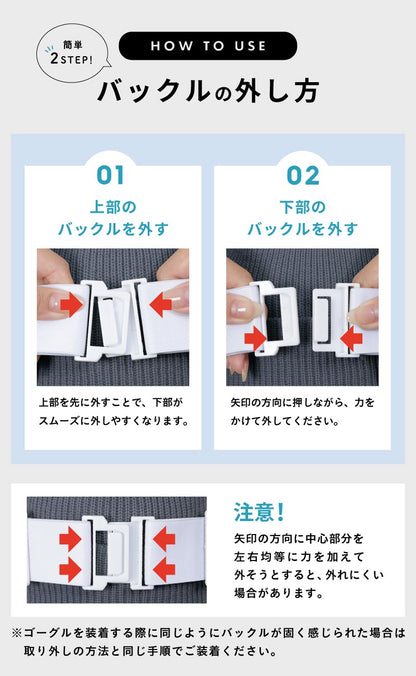 簡単
2STEP!

HOW TO USE

バックルの外し方

01
上部の
バックルを外す

上部を先に外すことで、下部がスムーズに外しやすくなります。

02
下部の
バックルを外す

矢印の方向に押しながら、力をかけて外してください。

注意!
矢印の方向に中心部分を左右均等に力を加えて外そうとすると、外れにくい場合があります。

※ゴーグルを装着する際に同じようにバックルが固く感じられた場合は取り外しの方法と同じ手順でご装着ください。