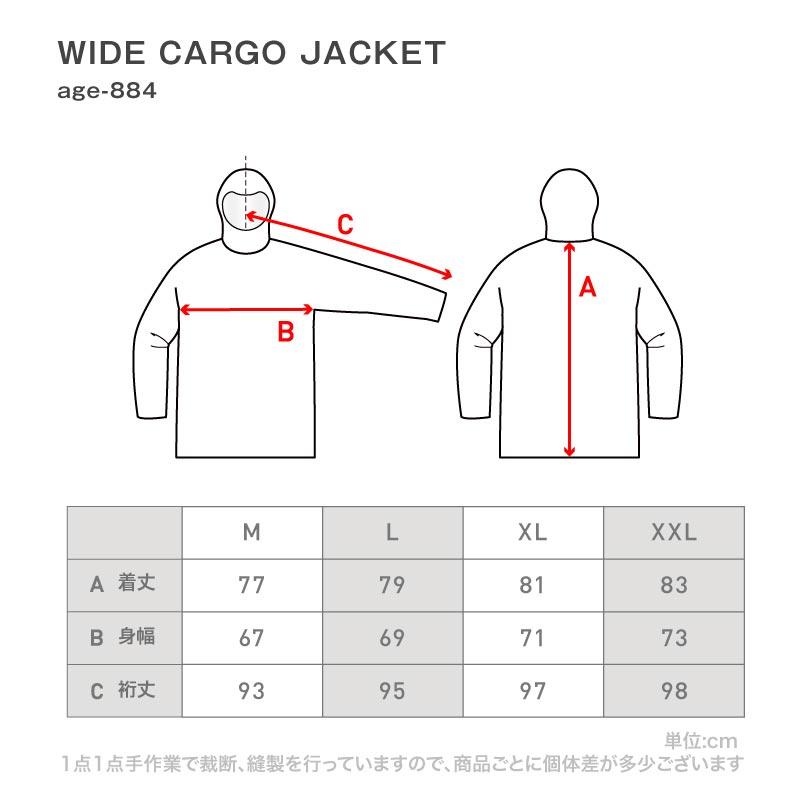 WIDE CARGO JACKET
age-884

C
B
A

|  | M | L | XL | XXL |
|---|---|---|---|---|
| A 着丈 | 77 | 79 | 81 | 83 |
| B 身幅 | 67 | 69 | 71 | 73 |
| C 裄丈 | 93 | 95 | 97 | 98 |

単位:cm
1点1点手作業で裁断、縫製を行っていますので、商品ごとに個体差が多少ございます