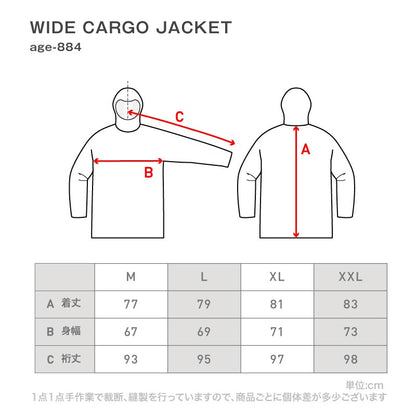 WIDE CARGO JACKET
age-884

C

B

A

|  | M | L | XL | XXL |
|---|---|---|---|---|
| A 着丈 | 77 | 79 | 81 | 83 |
| B 身幅 | 67 | 69 | 71 | 73 |
| C 裄丈 | 93 | 95 | 97 | 98 |

単位:cm
1点1点手作業で裁断、縫製を行っていますので、商品ごとに個体差が多少ございます