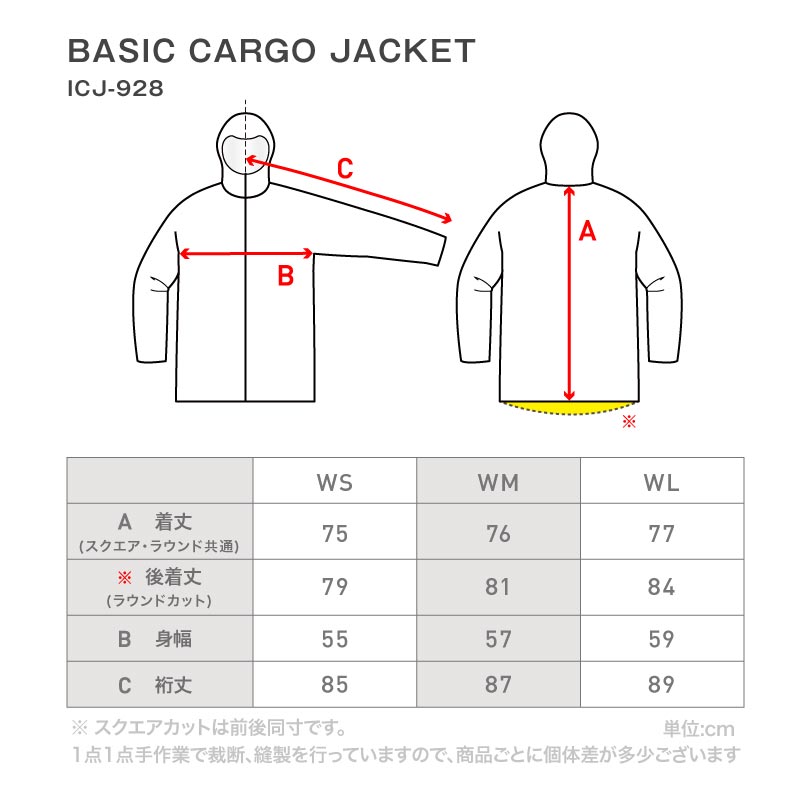 BASIC CARGO JACKET
ICJ-928

C
B
A
※

| | WS | WM | WL |
|---|---|---|---|
| A 着丈 (スクエア・ラウンド共通) | 75 | 76 | 77 |
| ※ 後着丈 (ラウンドカット) | 79 | 81 | 84 |
| B 身幅 | 55 | 57 | 59 |
| C 裄丈 | 85 | 87 | 89 |

※ スクエアカットは前後同寸です。
単位:cm
1点1点手作業で裁断、縫製を行っていますので、商品ごとに個体差が多少ございます