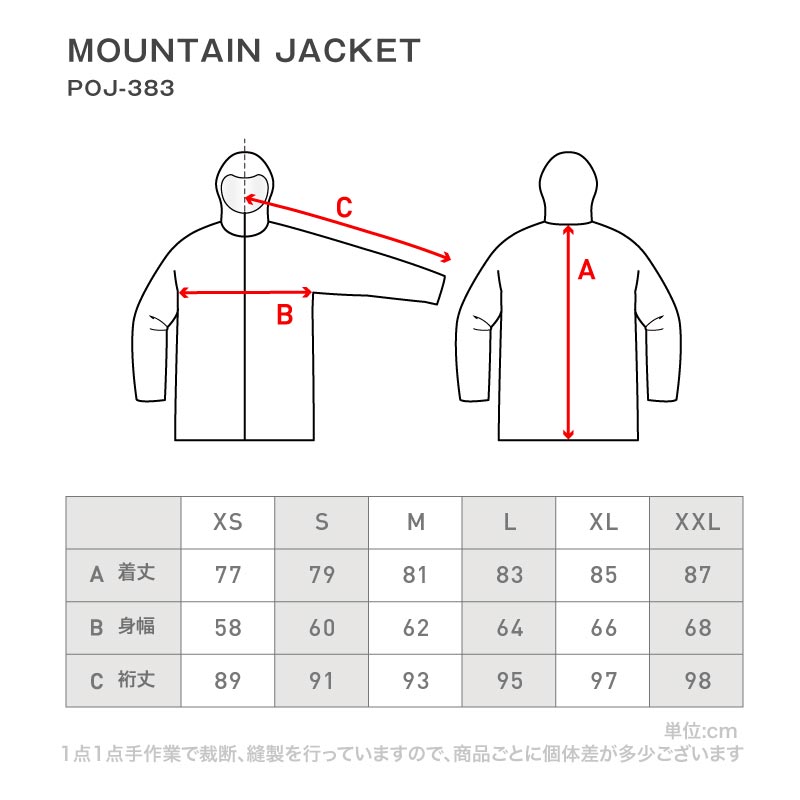 MOUNTAIN JACKET
POJ-383

C
B
A

| | XS | S | M | L | XL | XXL |
|---|---|---|---|---|---|---|
| A 着丈 | 77 | 79 | 81 | 83 | 85 | 87 |
| B 身幅 | 58 | 60 | 62 | 64 | 66 | 68 |
| C 裄丈 | 89 | 91 | 93 | 95 | 97 | 98 |

単位:cm
1点1点手作業で裁断、縫製を行っていますので、商品ごとに個体差が多少ございます