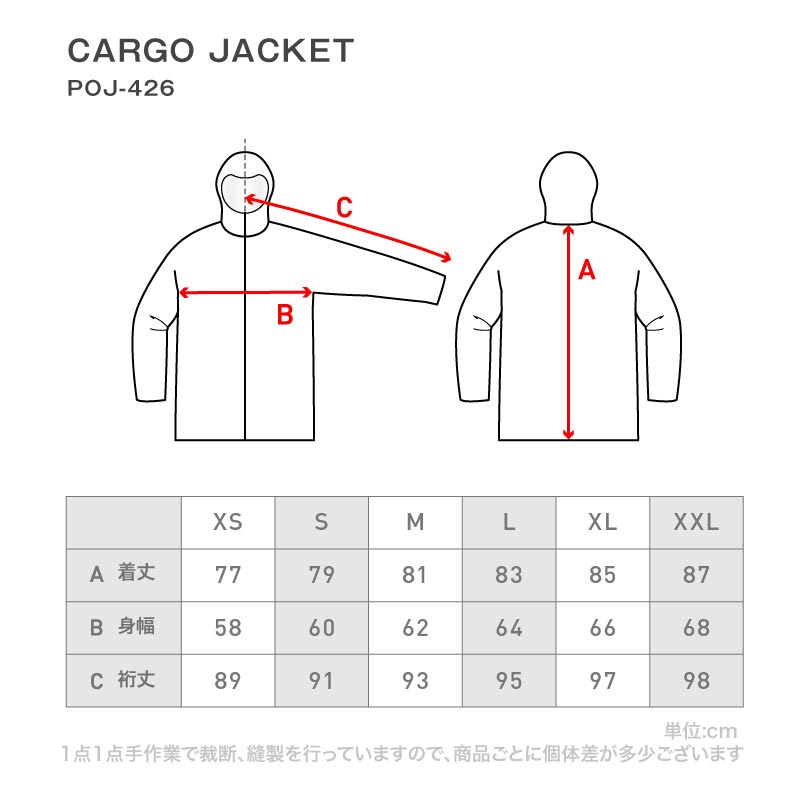 CARGO JACKET
POJ-426

C
B
A

|  | XS | S | M | L | XL | XXL |
|---|---|---|---|---|---|---|
| A 着丈 | 77 | 79 | 81 | 83 | 85 | 87 |
| B 身幅 | 58 | 60 | 62 | 64 | 66 | 68 |
| C 裄丈 | 89 | 91 | 93 | 95 | 97 | 98 |

単位:cm
1点1点手作業で裁断、縫製を行っていますので、商品ごとに個体差が多少ございます