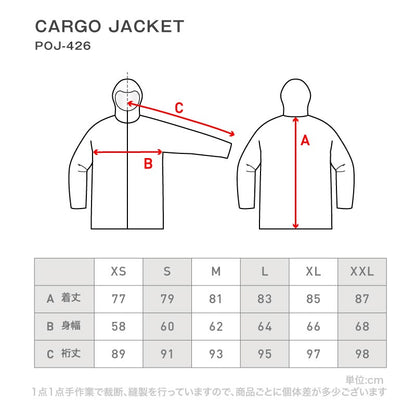 CARGO JACKET
POJ-426

C
B
A

|  | XS | S | M | L | XL | XXL |
|---|---|---|---|---|---|---|
| A 着丈 | 77 | 79 | 81 | 83 | 85 | 87 |
| B 身幅 | 58 | 60 | 62 | 64 | 66 | 68 |
| C 裄丈 | 89 | 91 | 93 | 95 | 97 | 98 |

単位:cm
1点1点手作業で裁断、縫製を行っていますので、商品ごとに個体差が多少ございます