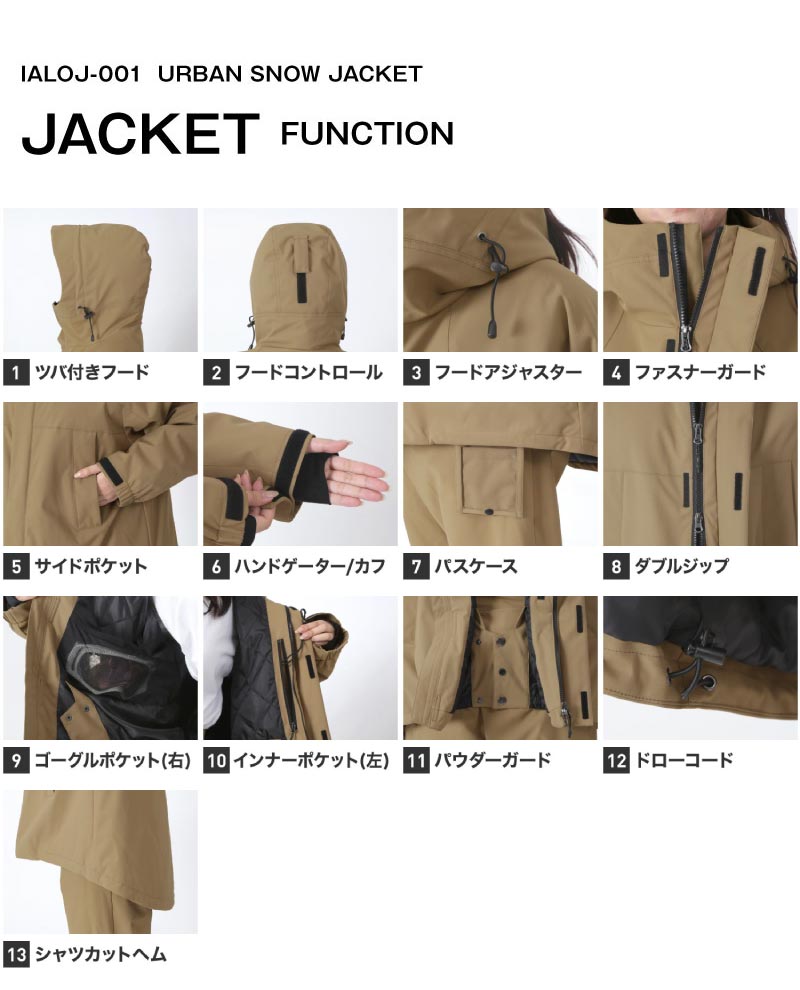 IALOJ-001 URBAN SNOW JACKET

JACKET FUNCTION

1 ツバ付きフード

2 フードコントロール

3 フードアジャスター

4 ファスナーガード

5 サイドポケット

6 ハンドゲーター/カフ

7 パスケース

8 ダブルジップ

9 ゴーグルポケット(右)

10 インナーポケット(左)

11 パウダーガード

12 ドローコード

13 シャツカットヘム