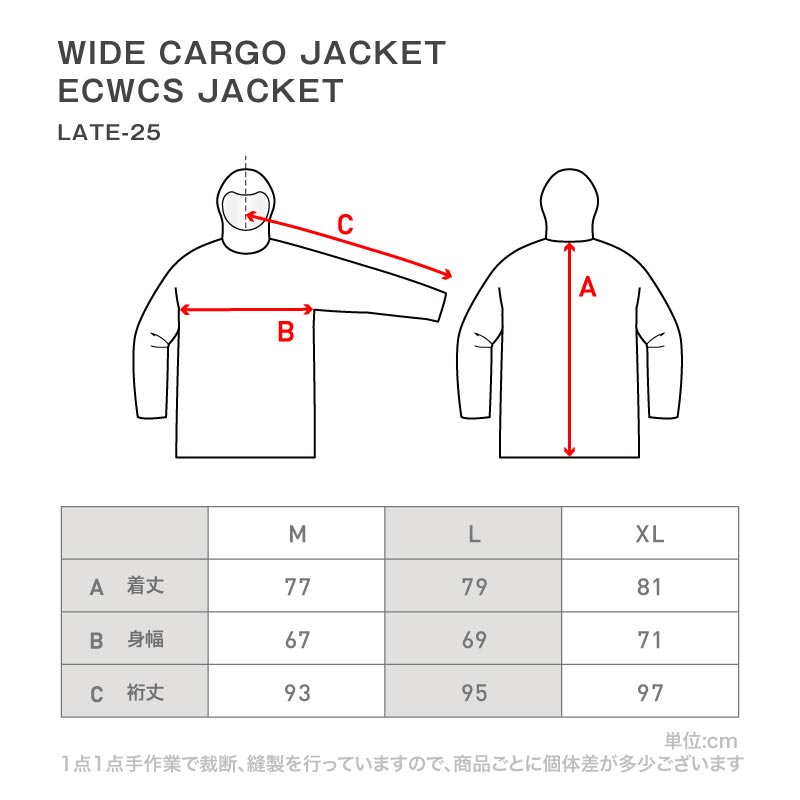 WIDE CARGO JACKET
ECWCS JACKET

LATE-25

C

B

A

|  | M | L | XL |
|---|---|---|---|
| A 着丈 | 77 | 79 | 81 |
| B 身幅 | 67 | 69 | 71 |
| C 裄丈 | 93 | 95 | 97 |

単位:cm
1点1点手作業で裁断、縫製を行っていますので、商品ごとに個体差が多少ございます