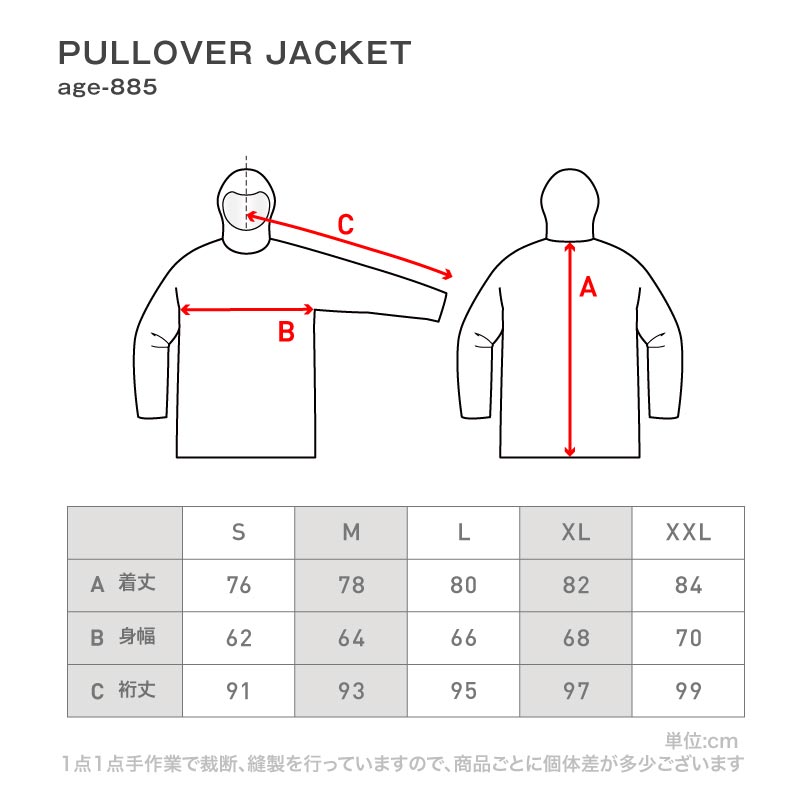 PULLOVER JACKET
age-885

C

B

A

|  | S | M | L | XL | XXL |
|---|---|---|---|---|---|
| A 着丈 | 76 | 78 | 80 | 82 | 84 |
| B 身幅 | 62 | 64 | 66 | 68 | 70 |
| C 裄丈 | 91 | 93 | 95 | 97 | 99 |

単位:cm
1点1点手作業で裁断、縫製を行っていますので、商品ごとに個体差が多少ございます