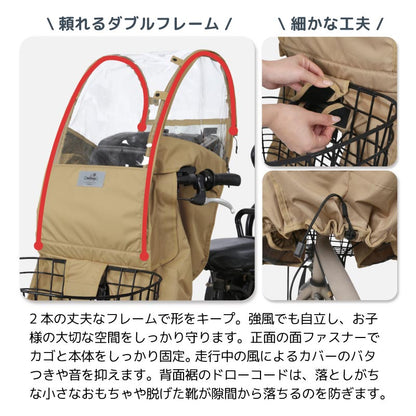 \ 頼れるダブルフレーム /

\ 細かな工夫 /

２本の丈夫なフレームで形をキープ。強風でも自立し、お子様の大切な空間をしっかり守ります。正面の面ファスナーでカゴと本体をしっかり固定。走行中の風によるカバーのバタつきや音を抑えます。背面裾のドローコードは、落としがちな小さなおもちゃや脱げた靴が隙間から落ちるのを防ぎます。