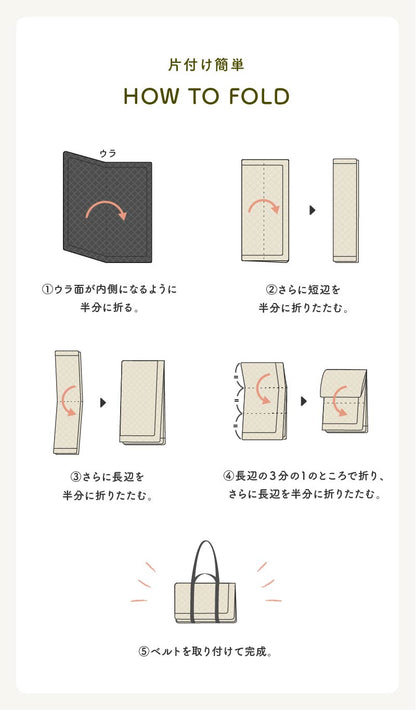 片付け簡単

HOW TO FOLD

ウラ

①ウラ面が内側になるように半分に折る。

②さらに短辺を半分に折りたたむ。

③さらに長辺を半分に折りたたむ。

④長辺の3分の1のところで折り、さらに長辺を半分に折りたたむ。

⑤ベルトを取り付けて完成。